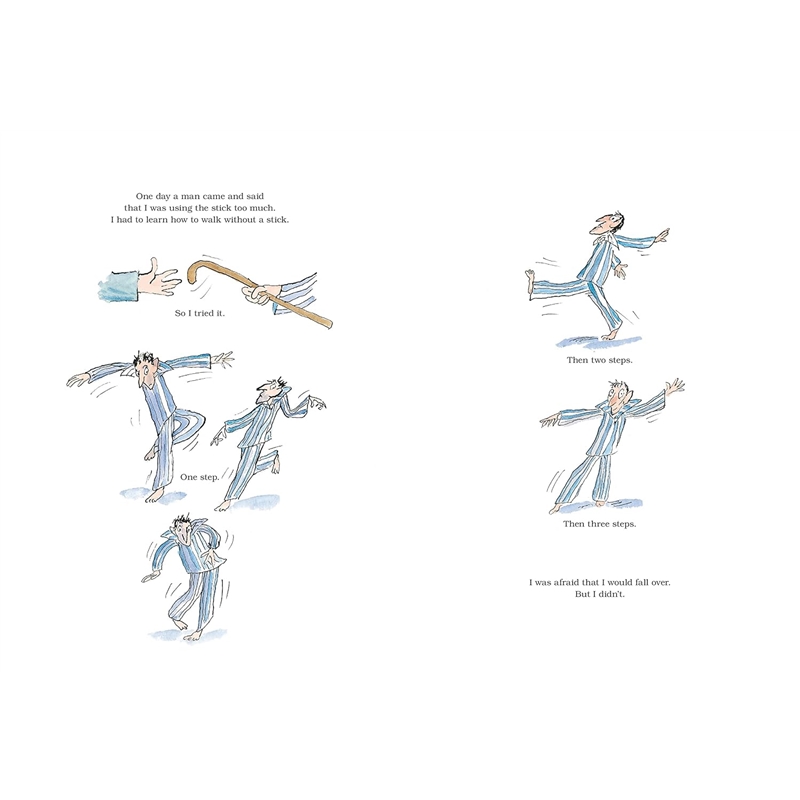 One day a man came and said
that I was using the stick too much.
I had to learn how to walk without a stick.

So I tried it.

One step.

Then two steps.

Then three steps.

I was afraid that I would fall over.
But I didn't.