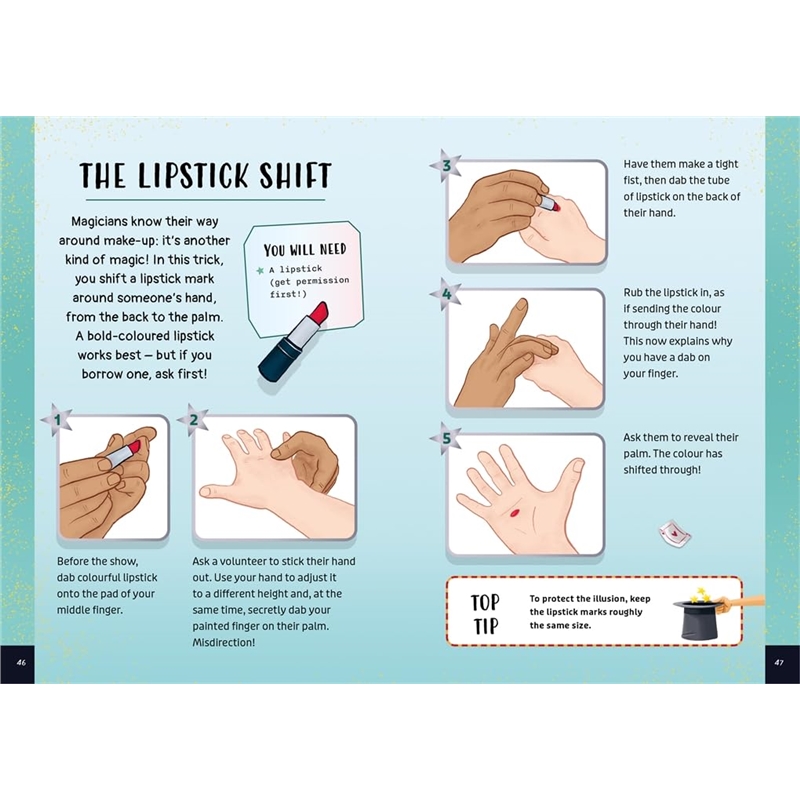 THE LIPSTICK SHIFT

Magicians know their way around make-up: it's another kind of magic! In this trick, you shift a lipstick mark around someone's hand, from the back to the palm. A bold-coloured lipstick works best – but if you borrow one, ask first!

YOU WILL NEED

A lipstick (get permission first!)

1

Before the show, dab colourful lipstick onto the pad of your middle finger.

2

Ask a volunteer to stick their hand out. Use your hand to adjust it to a different height and, at the same time, secretly dab your painted finger on their palm. Misdirection!

3

Have them make a tight fist, then dab the tube of lipstick on the back of their hand.

4

Rub the lipstick in, as if sending the colour through their hand! This now explains why you have a dab on your finger.

5

Ask them to reveal their palm. The colour has shifted through!

TOP TIP

To protect the illusion, keep the lipstick marks roughly the same size.

46

47