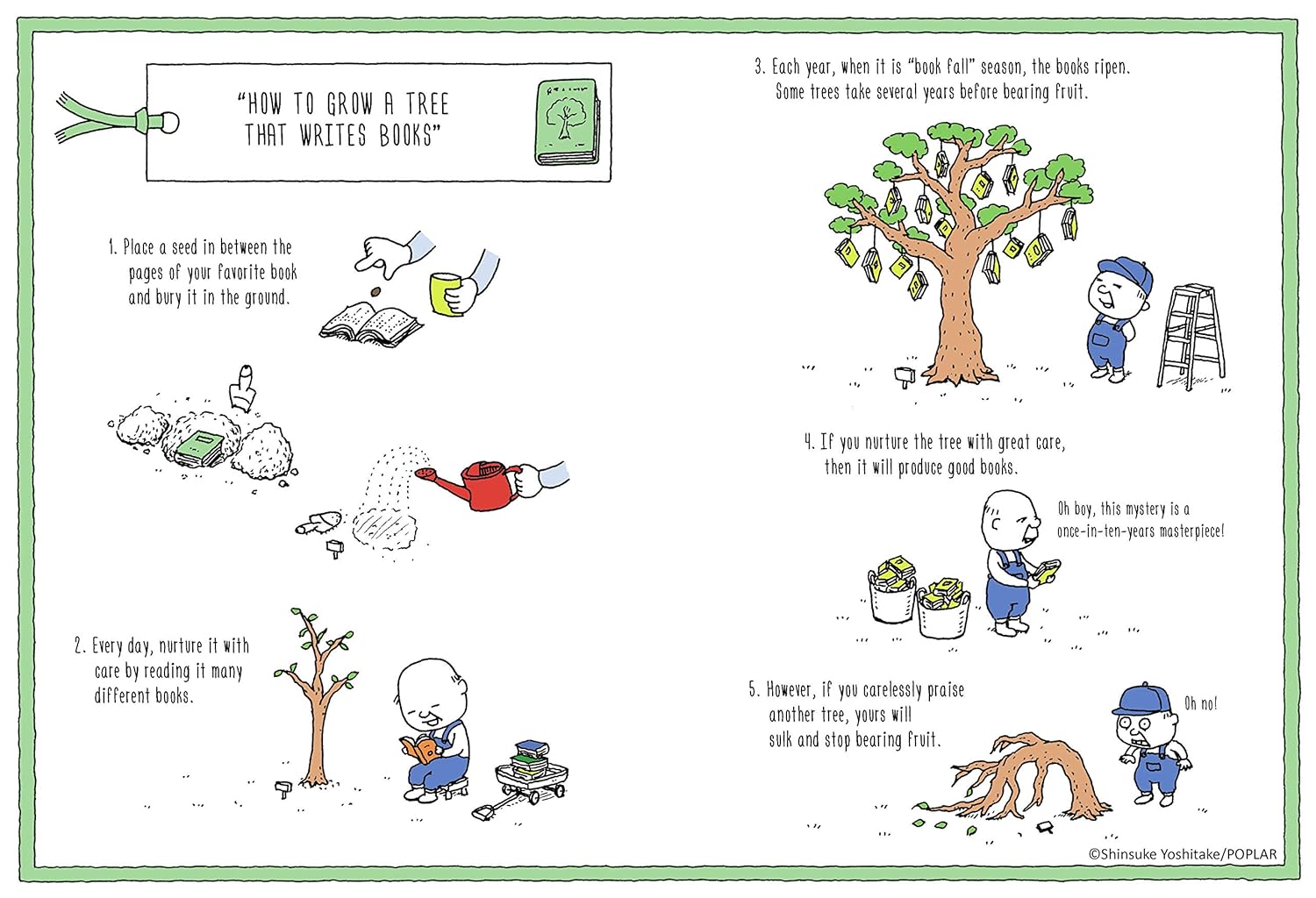 "HOW TO GROW A TREE THAT WRITES BOOKS"

1. Place a seed in between the pages of your favorite book and bury it in the ground.

2. Every day, nurture it with care by reading it many different books.

3. Each year, when it is "book fall" season, the books ripen. Some trees take several years before bearing fruit.

4. If you nurture the tree with great care, then it will produce good books.

Oh boy, this mystery is a once-in-ten-years masterpiece!

5. However, if you carelessly praise another tree, yours will sulk and stop bearing fruit.

Oh no!

©Shinsuke Yoshitake/POPLAR