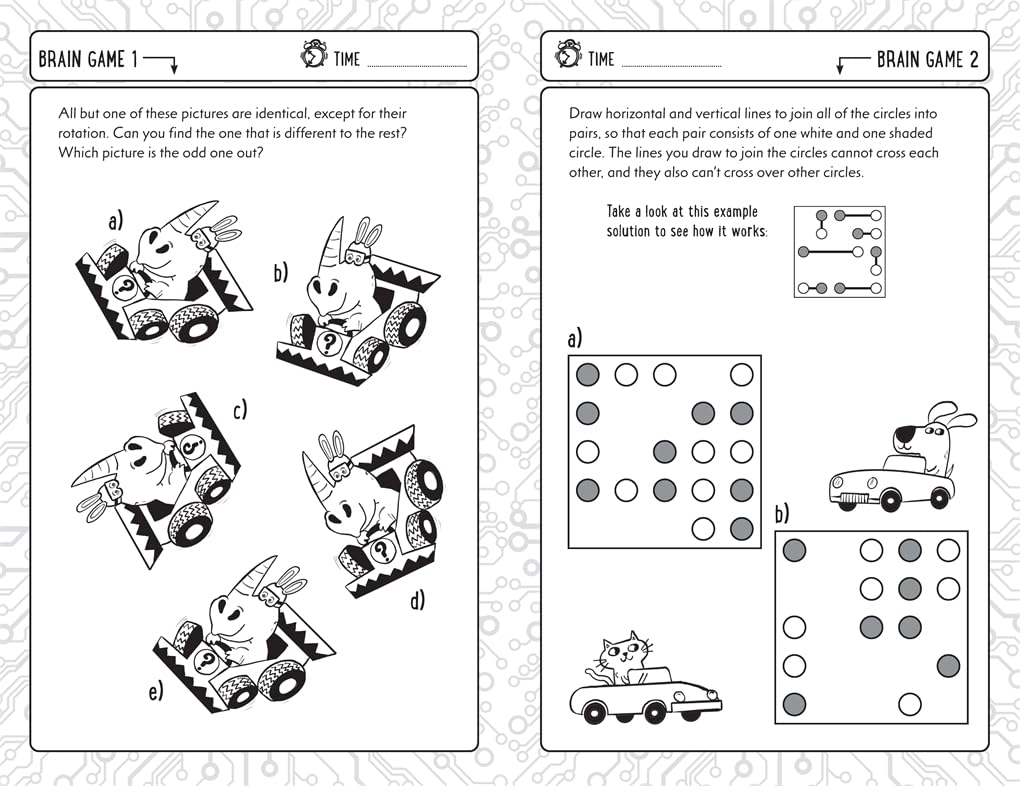 BRAIN GAME 1

TIME

All but one of these pictures are identical, except for their rotation. Can you find the one that is different to the rest? Which picture is the odd one out?

a)

b)

c)

d)

e)

TIME

BRAIN GAME 2

Draw horizontal and vertical lines to join all of the circles into pairs, so that each pair consists of one white and one shaded circle. The lines you draw to join the circles cannot cross each other, and they also can't cross over other circles.

Take a look at this example solution to see how it works:

a)

b)