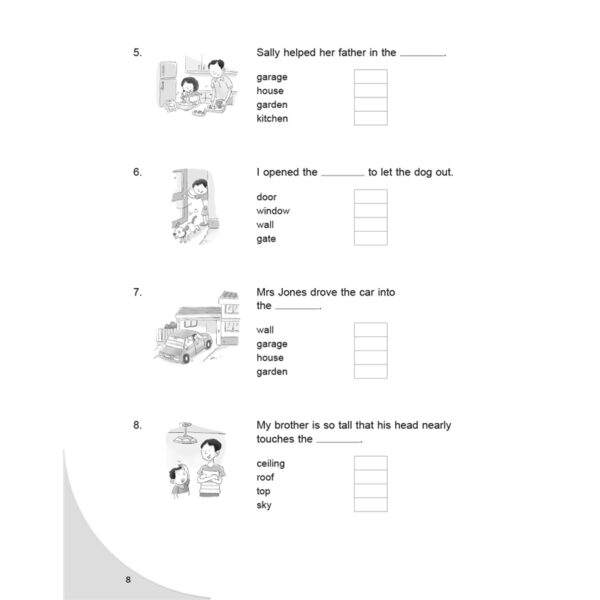 5.

Sally helped her father in the ________.

garage
house
garden
kitchen

6.

I opened the ________ to let the dog out.

door
window
wall
gate

7.

Mrs Jones drove the car into the ________.

wall
garage
house
garden

8.

My brother is so tall that his head nearly touches the ________.

ceiling
roof
top
sky

8